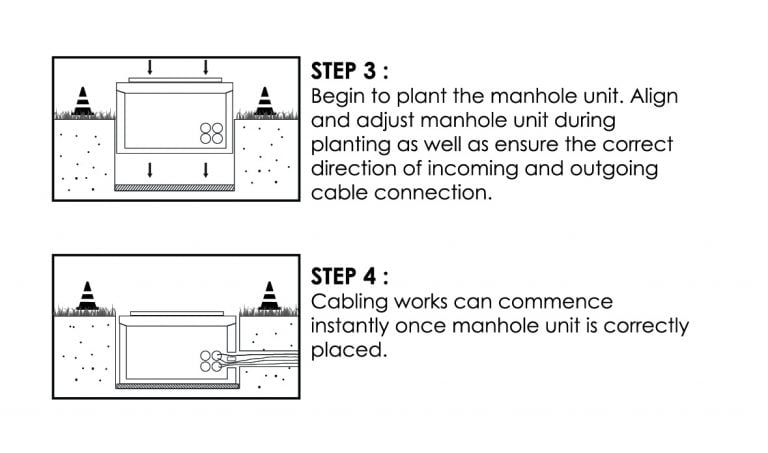 STEP 3 :
Begin to plant the manhole unit. Align and adjust manhole unit during planting as well as ensure the correct direction of incoming and outgoing cable connection.

STEP 4 :
Cabling works can commence instantly once manhole unit is correctly placed.