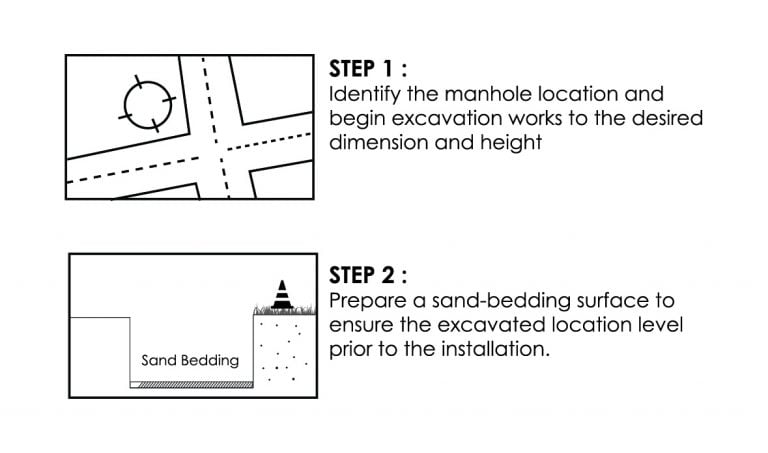 STEP 1 :
Identify the manhole location and begin excavation works to the desired dimension and height

Sand Bedding

STEP 2 :
Prepare a sand-bedding surface to ensure the excavated location level prior to the installation.